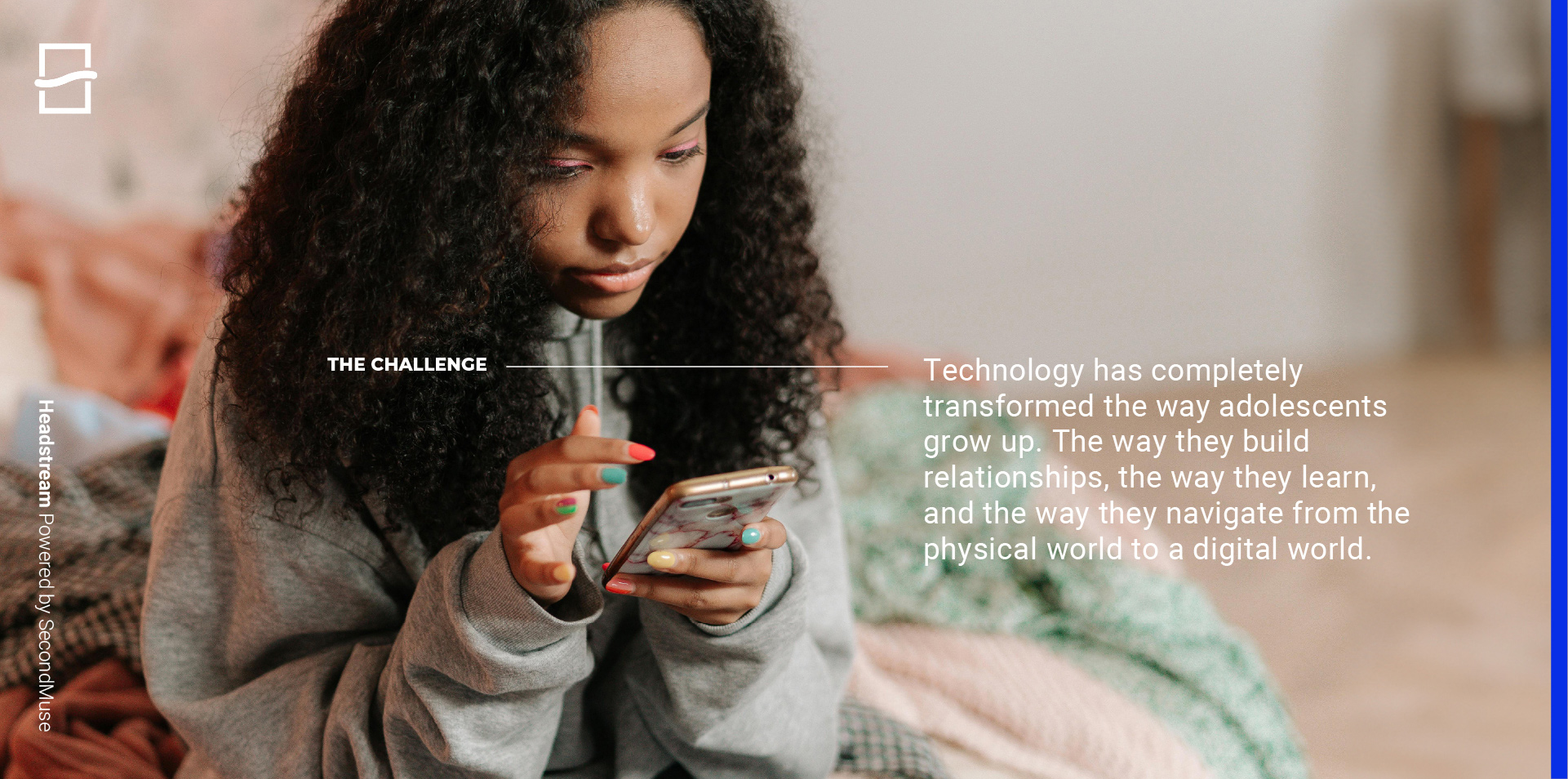 Headstream Powered by SecondMuse

THE CHALLENGE

Technology has completely transformed the way adolescents grow up. The way they build relationships, the way they learn, and the way they navigate from the physical world to a digital world.